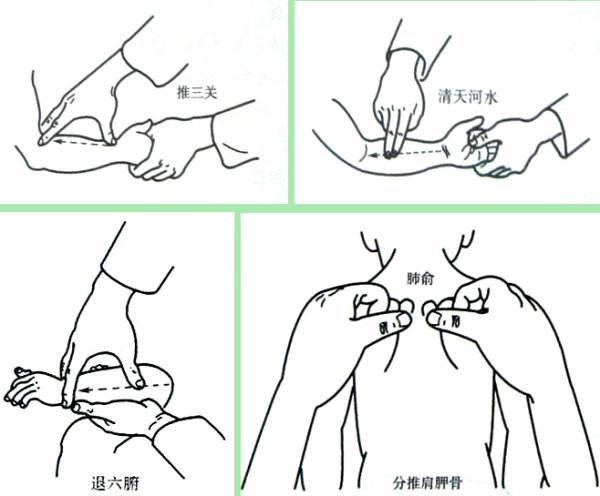 推三关

清天河水

退六腑

肺俞

分推肩胛骨